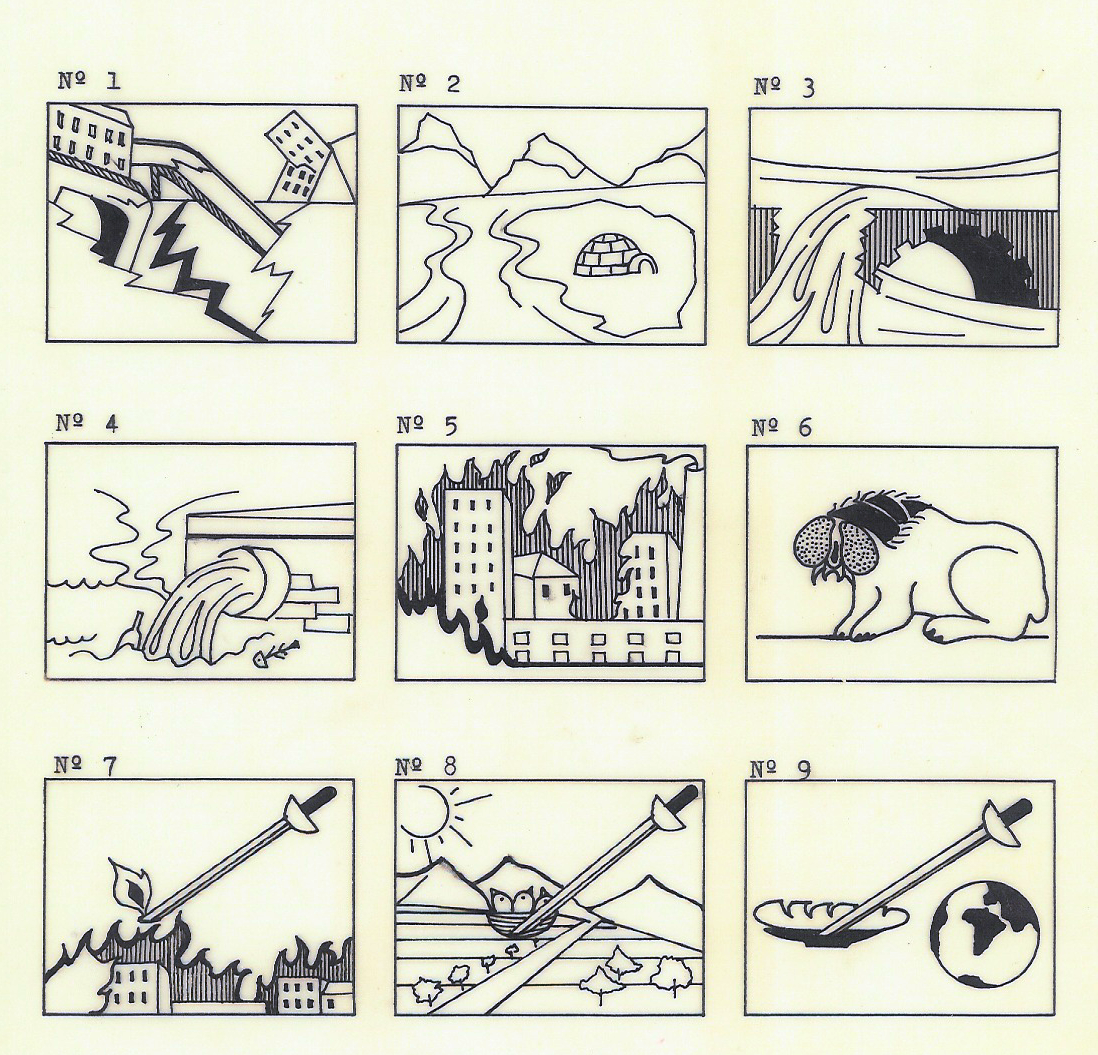 № 1

№ 2

№ 3

№ 4

№ 5

№ 6

№ 7

№ 8

№ 9